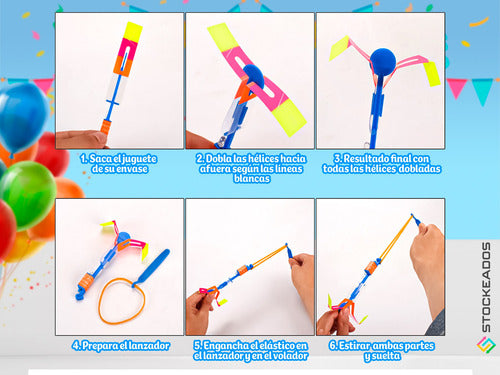 1. Saca el juguete de su envase

2. Dobla las hélices hacia afuera según las líneas blancas

3. Resultado final con todas las hélices dobladas

4. Prepara el lanzador

5. Engancha el elástico en el lanzador y en el volador

6. Estirar ambas partes y suelta

STOCKEADOS